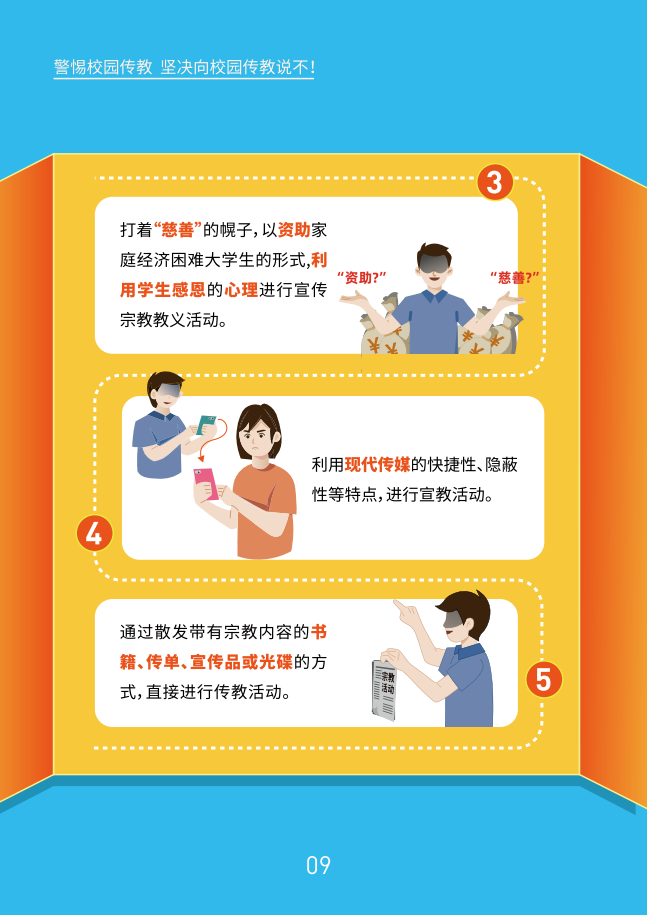 警惕校园传教 坚决向校园传教说不！

3

打着“慈善”的幌子，以资助家庭经济困难大学生的形式，利用学生感恩的心理进行宣传宗教教义活动。

“资助?” “慈善?”

4

利用现代传媒的快捷性、隐蔽性等特点，进行宣教活动。

5

通过散发带有宗教内容的书籍、传单、宣传品或光碟的方式，直接进行传教活动。

宗教活动

09